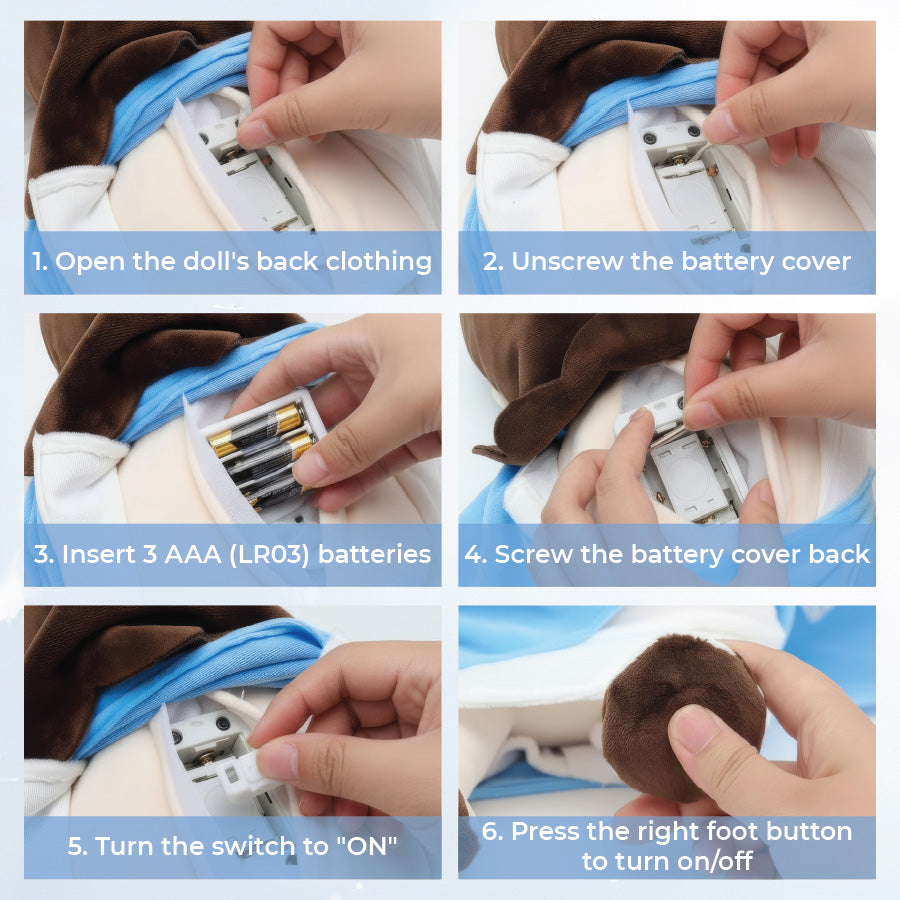 1. Open the doll's back clothing

2. Unscrew the battery cover

3. Insert 3 AAA (LR03) batteries

4. Screw the battery cover back

5. Turn the switch to "ON"

6. Press the right foot button to turn on/off